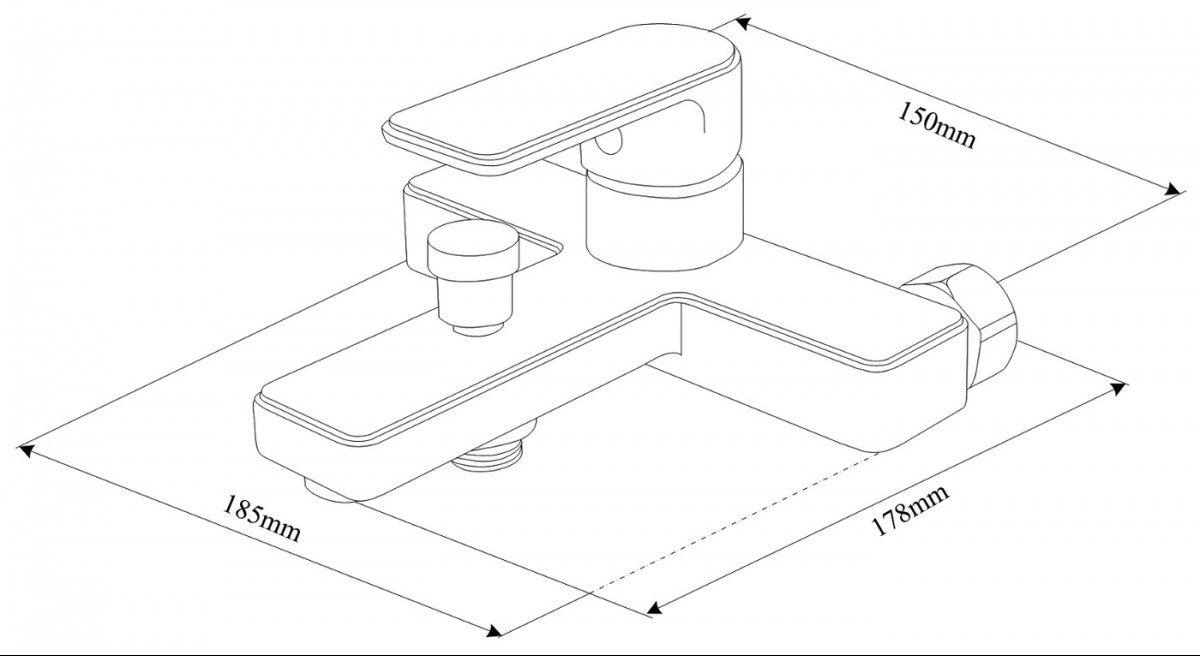 150mm

185mm

178mm