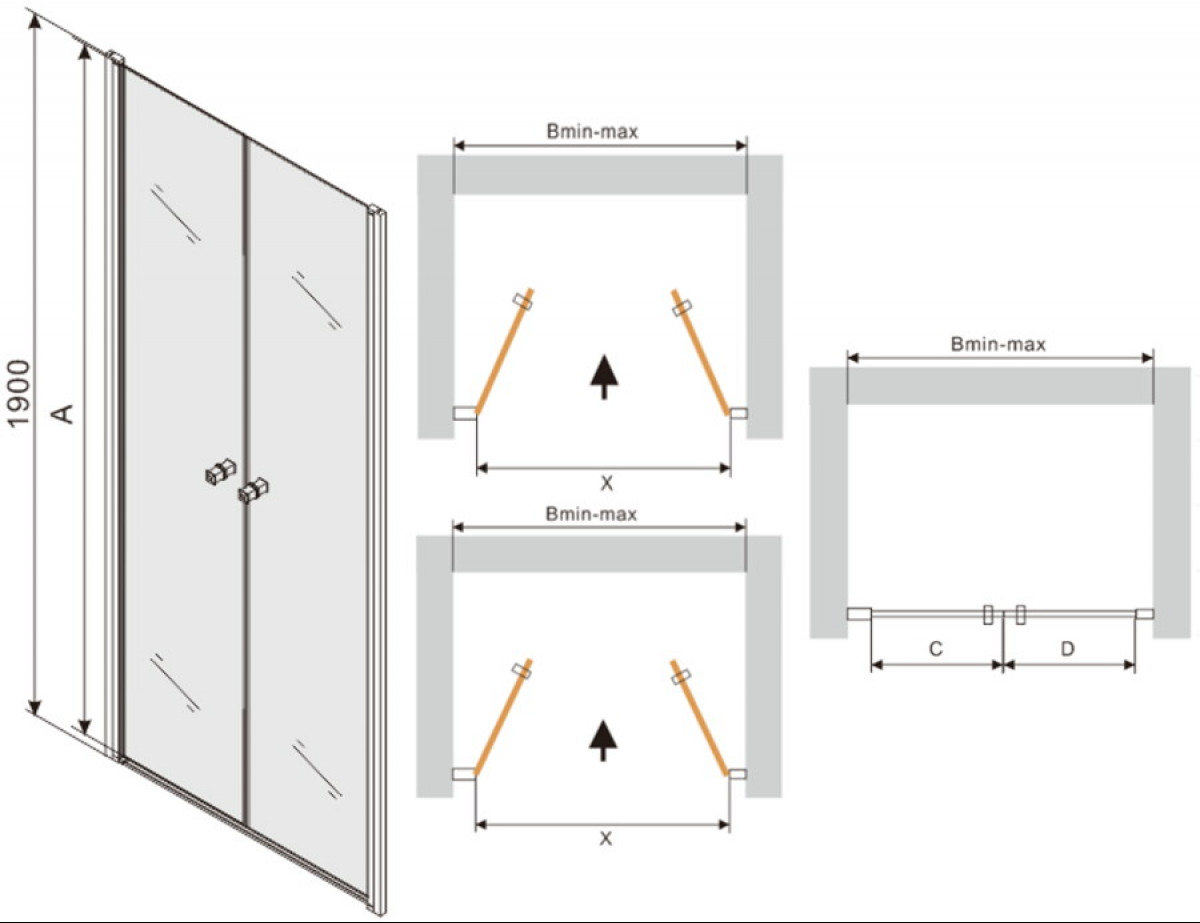 1900
A
Bmin-max
X
Bmin-max
X
Bmin-max
C
D